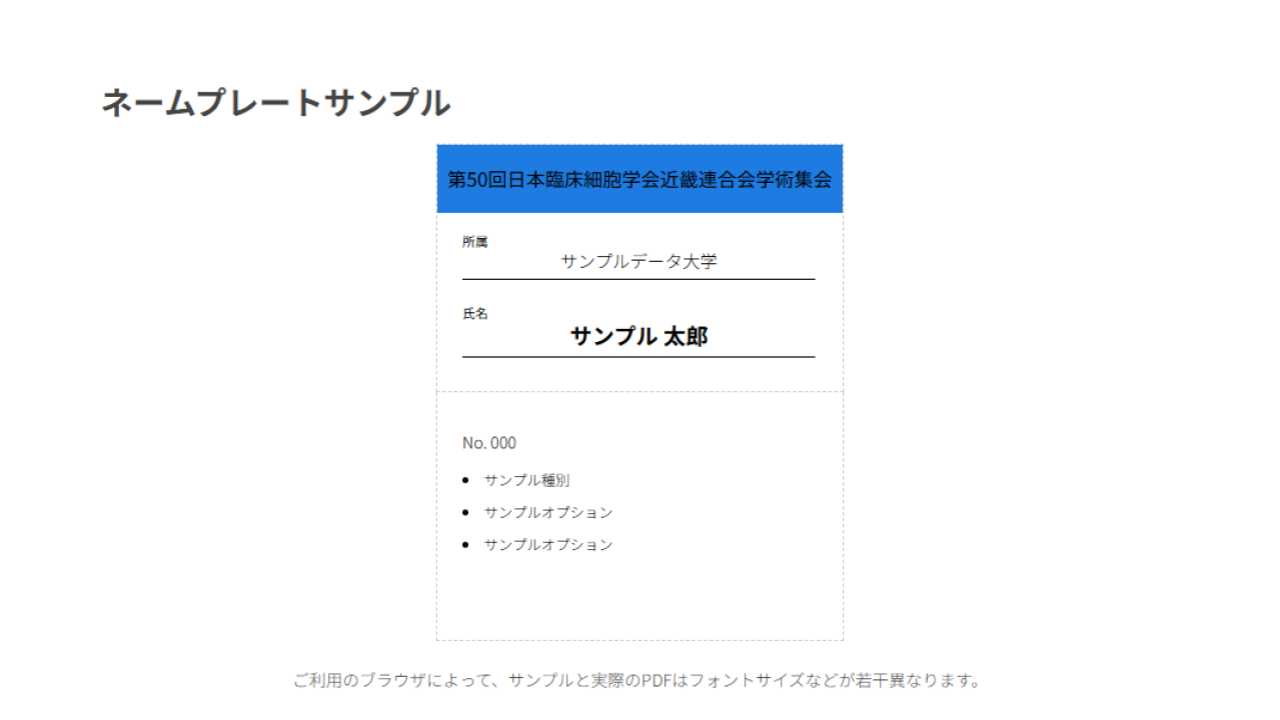 ネームプレートサンプル

第50回日本臨床細胞学会近畿連合会学術集会

所属
サンプルデータ大学

氏名
サンプル 太郎

No. 000

- サンプル種別
- サンプルオプション
- サンプルオプション

ご利用のブラウザによって、サンプルと実際のPDFはフォントサイズなどが若干異なります。